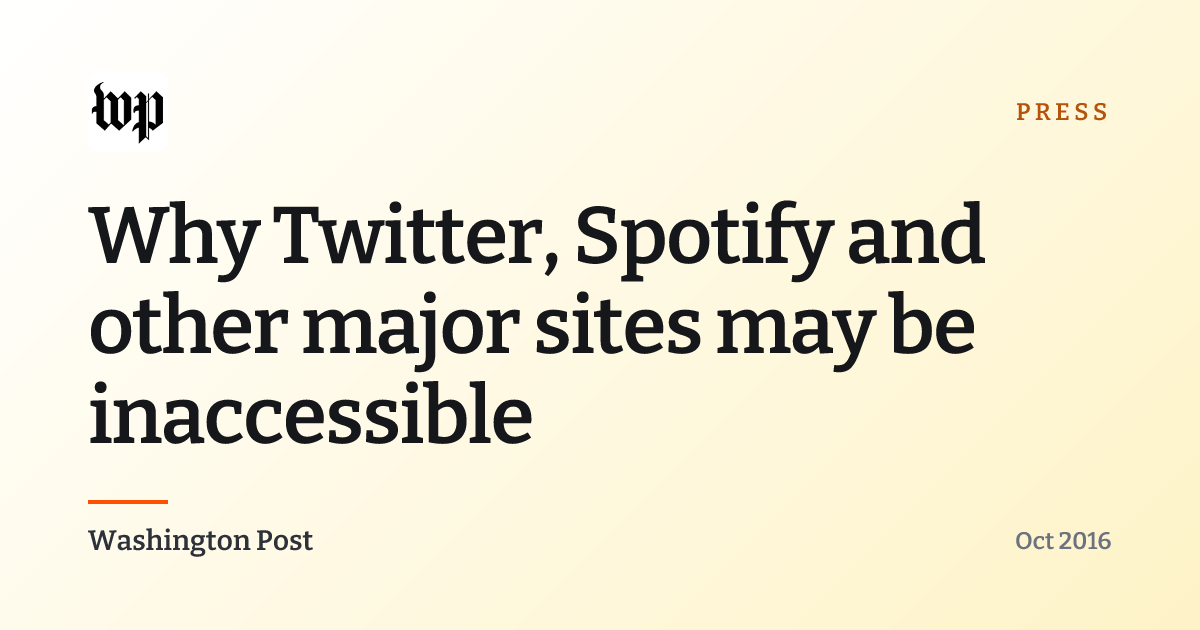 wp

PRESS

Why Twitter, Spotify and other major sites may be inaccessible

Washington Post

Oct 2016